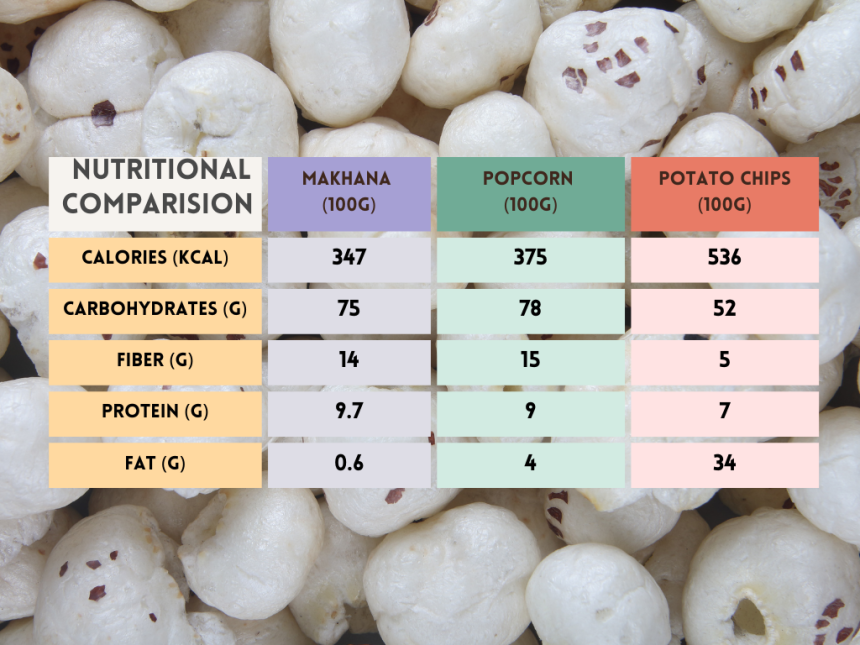 | NUTRITIONAL COMPARISION | MAKHANA (100G) | POPCORN (100G) | POTATO CHIPS (100G) |
|---|---|---|---|
| CALORIES (KCAL) | 347 | 375 | 536 |
| CARBOHYDRATES (G) | 75 | 78 | 52 |
| FIBER (G) | 14 | 15 | 5 |
| PROTEIN (G) | 9.7 | 9 | 7 |
| FAT (G) | 0.6 | 4 | 34 |